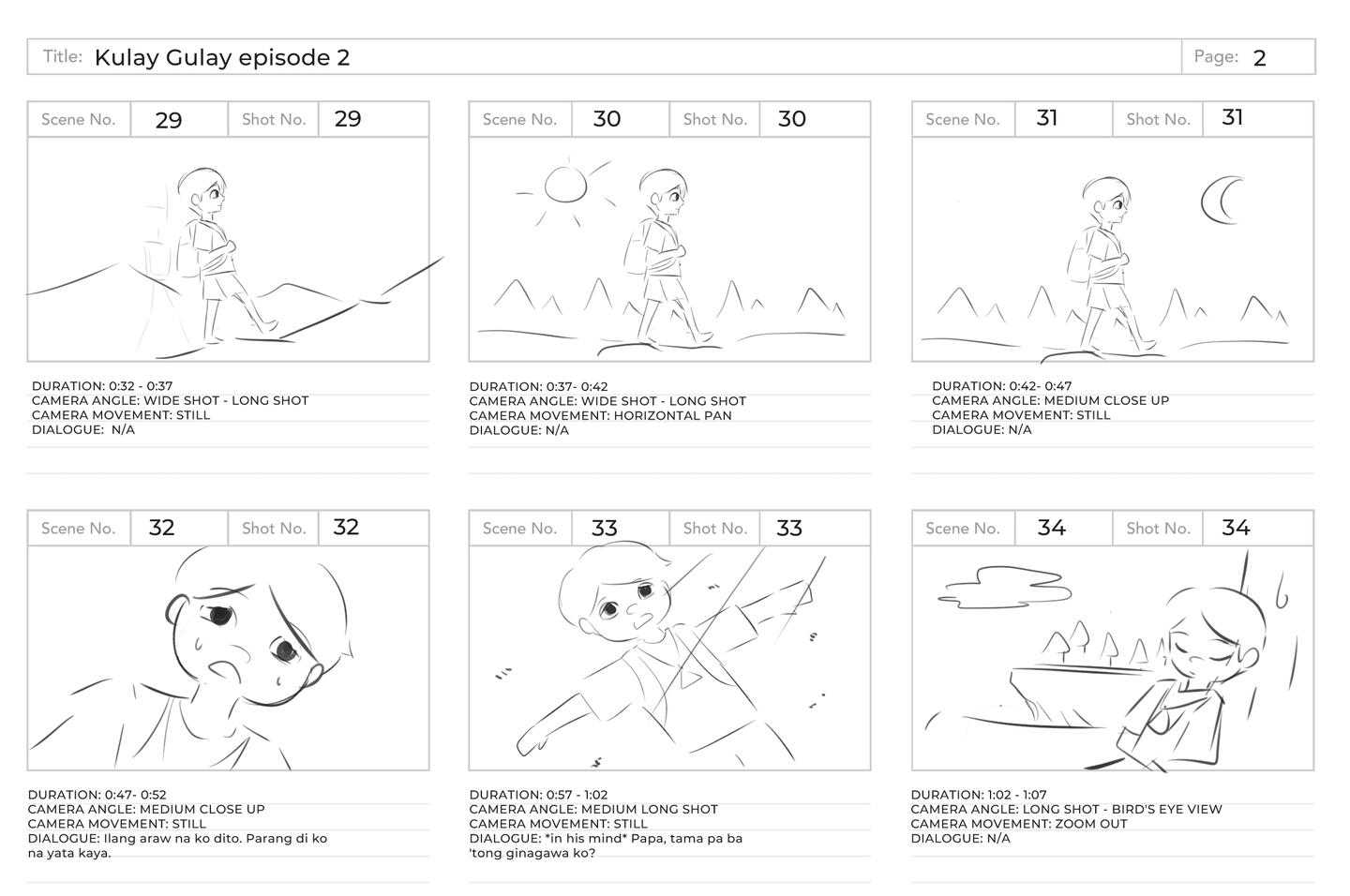 Title: Kulay Gulay episode 2

Page: 2

Scene No. 29 Shot No. 29

DURATION: 0:32 - 0:37
CAMERA ANGLE: WIDE SHOT - LONG SHOT
CAMERA MOVEMENT: STILL
DIALOGUE: N/A

Scene No. 30 Shot No. 30

DURATION: 0:37- 0:42
CAMERA ANGLE: WIDE SHOT - LONG SHOT
CAMERA MOVEMENT: HORIZONTAL PAN
DIALOGUE: N/A

Scene No. 31 Shot No. 31

DURATION: 0:42- 0:47
CAMERA ANGLE: MEDIUM CLOSE UP
CAMERA MOVEMENT: STILL
DIALOGUE: N/A

Scene No. 32 Shot No. 32

DURATION: 0:47- 0:52
CAMERA ANGLE: MEDIUM CLOSE UP
CAMERA MOVEMENT: STILL
DIALOGUE: Ilang araw na ko dito. Parang di ko na yata kaya.

Scene No. 33 Shot No. 33

DURATION: 0:57 - 1:02
CAMERA ANGLE: MEDIUM LONG SHOT
CAMERA MOVEMENT: STILL
DIALOGUE: *in his mind* Papa, tama pa ba 'tong ginagawa ko?

Scene No. 34 Shot No. 34

DURATION: 1:02 - 1:07
CAMERA ANGLE: LONG SHOT - BIRD'S EYE VIEW
CAMERA MOVEMENT: ZOOM OUT
DIALOGUE: N/A